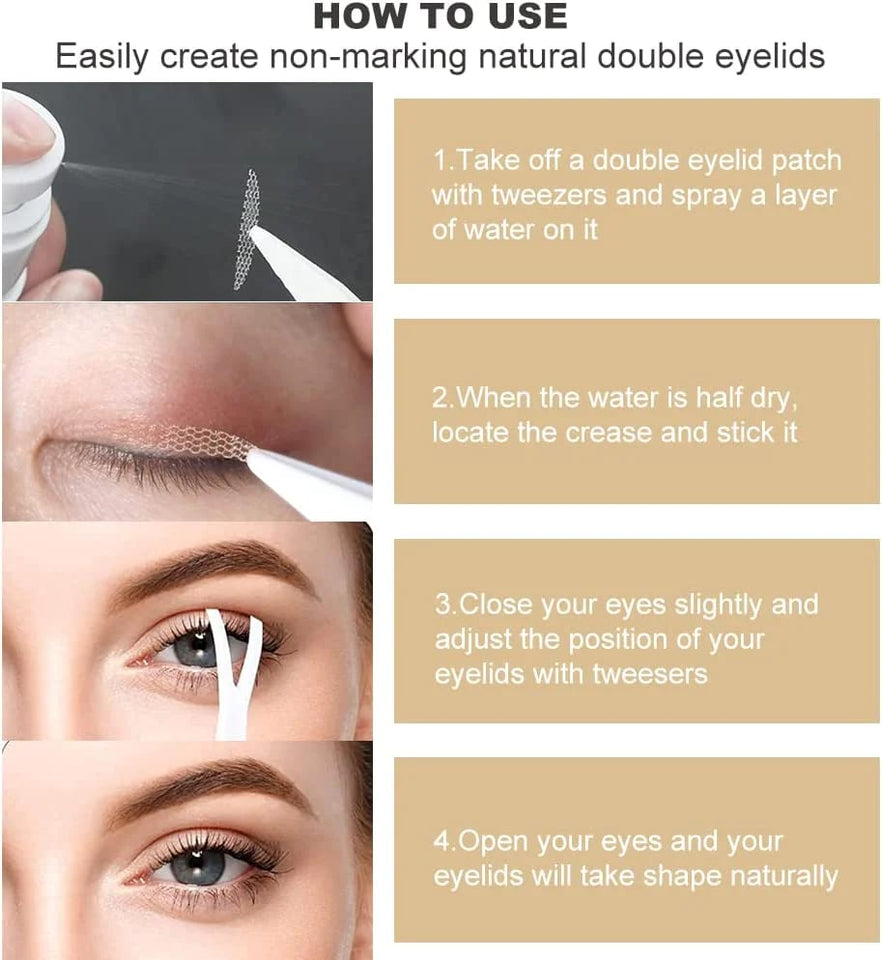 HOW TO USE
Easily create non-marking natural double eyelids

1.Take off a double eyelid patch with tweezers and spray a layer of water on it

2.When the water is half dry, locate the crease and stick it

3.Close your eyes slightly and adjust the position of your eyelids with tweesers

4.Open your eyes and your eyelids will take shape naturally