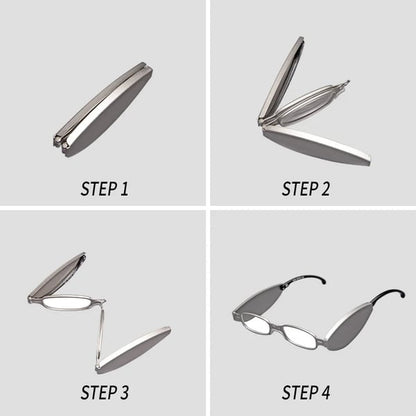 STEP 1

STEP 2

STEP 3

STEP 4