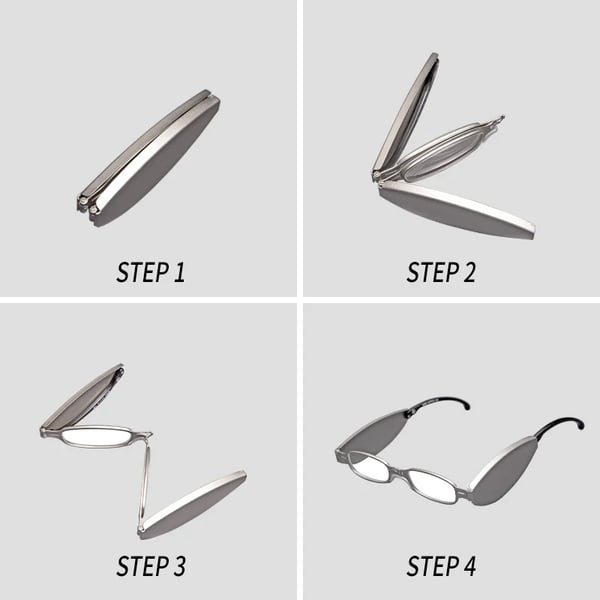 STEP 1

STEP 2

STEP 3

STEP 4