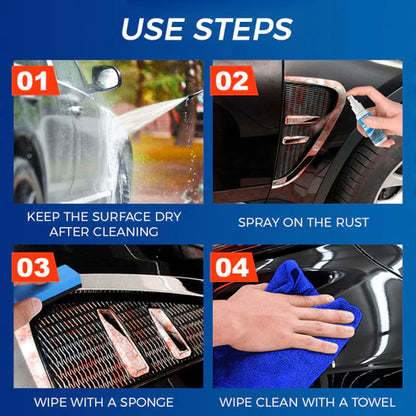 USE STEPS

01

KEEP THE SURFACE DRY AFTER CLEANING

02

SPRAY ON THE RUST

03

WIPE WITH A SPONGE

04

WIPE CLEAN WITH A TOWEL