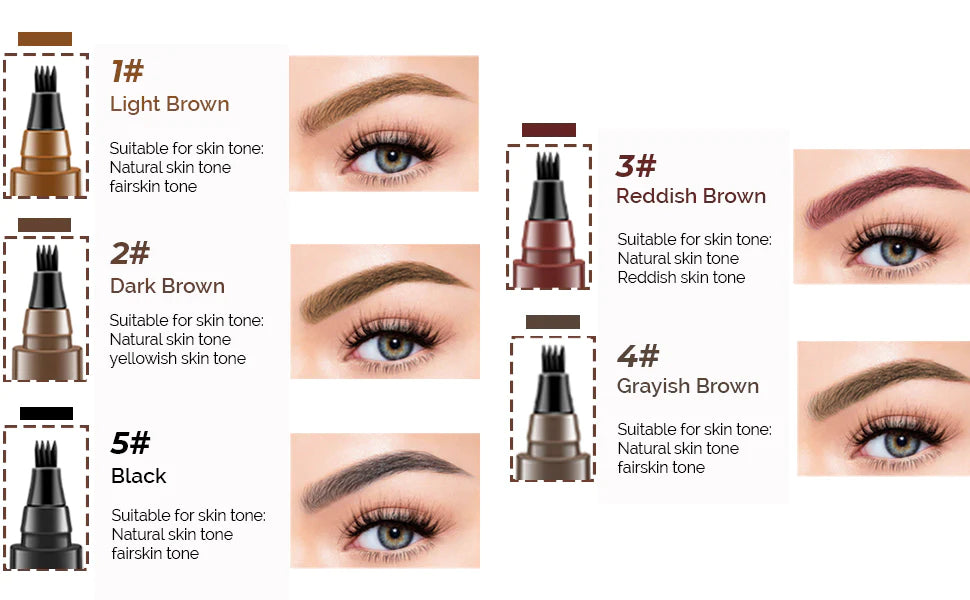 1#
Light Brown

Suitable for skin tone:
Natural skin tone
fairskin tone

2#
Dark Brown

Suitable for skin tone:
Natural skin tone
yellowish skin tone

5#
Black

Suitable for skin tone:
Natural skin tone
fairskin tone

3#
Reddish Brown

Suitable for skin tone:
Natural skin tone
Reddish skin tone

4#
Grayish Brown

Suitable for skin tone:
Natural skin tone
fairskin tone